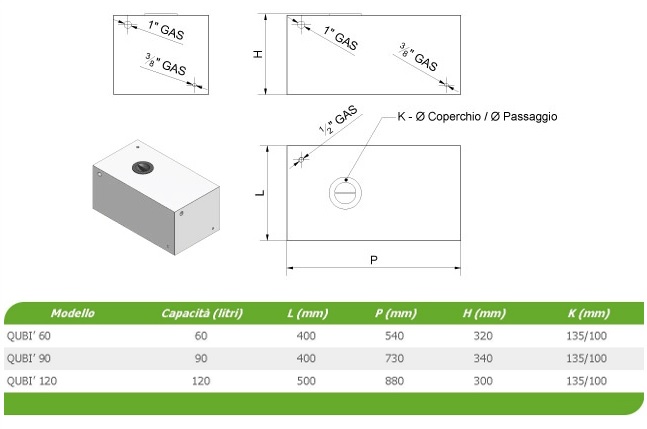 1" GAS

$\frac{3}{8}$" GAS

H

1" GAS

$\frac{3}{8}$" GAS

$\frac{1}{2}$" GAS

K - Ø Coperchio / Ø Passaggio

L

P

| Modello | Capacità (litri) | L (mm) | P (mm) | H (mm) | K (mm) |
|---|---|---|---|---|---|
| QUBI' 60 | 60 | 400 | 540 | 320 | 135/100 |
| QUBI' 90 | 90 | 400 | 730 | 340 | 135/100 |
| QUBI' 120 | 120 | 500 | 880 | 300 | 135/100 |